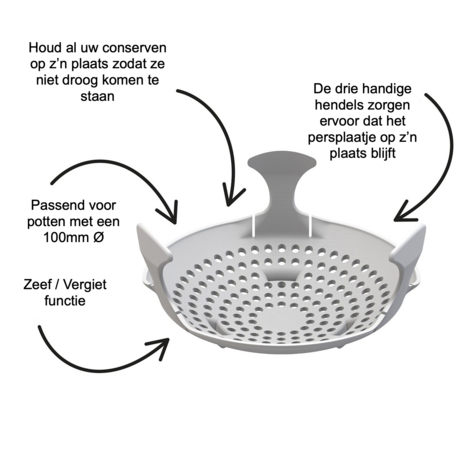 Houd al uw conserven op z'n plaats zodat ze niet droog komen te staan

De drie handige hendels zorgen ervoor dat het persplaatje op z'n plaats blijft

Passend voor potten met een 100mm Ø

Zeef / Vergiet functie